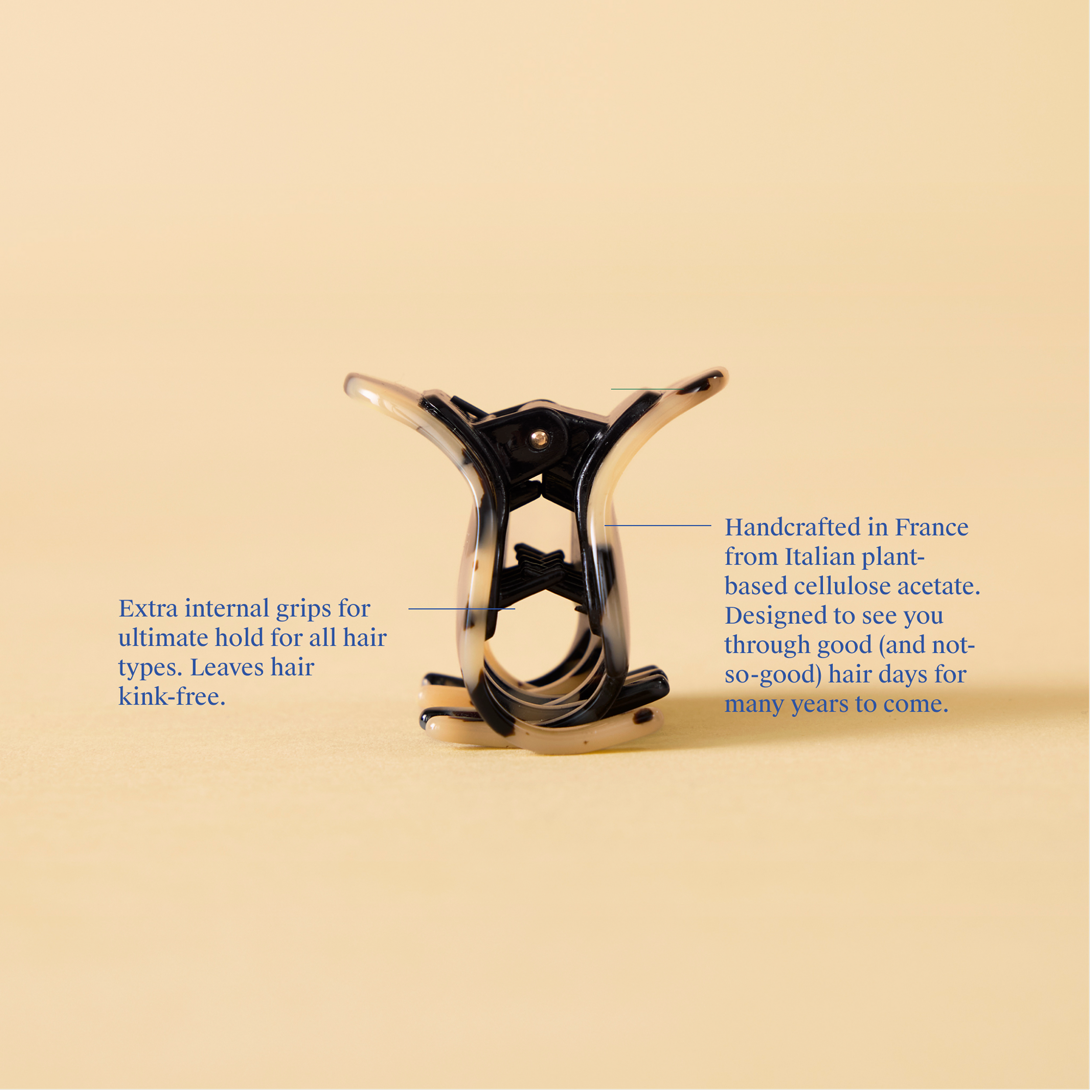 Extra internal grips for ultimate hold for all hair types. Leaves hair kink-free.

Handcrafted in France from Italian plant-based cellulose acetate. Designed to see you through good (and not-so-good) hair days for many years to come.