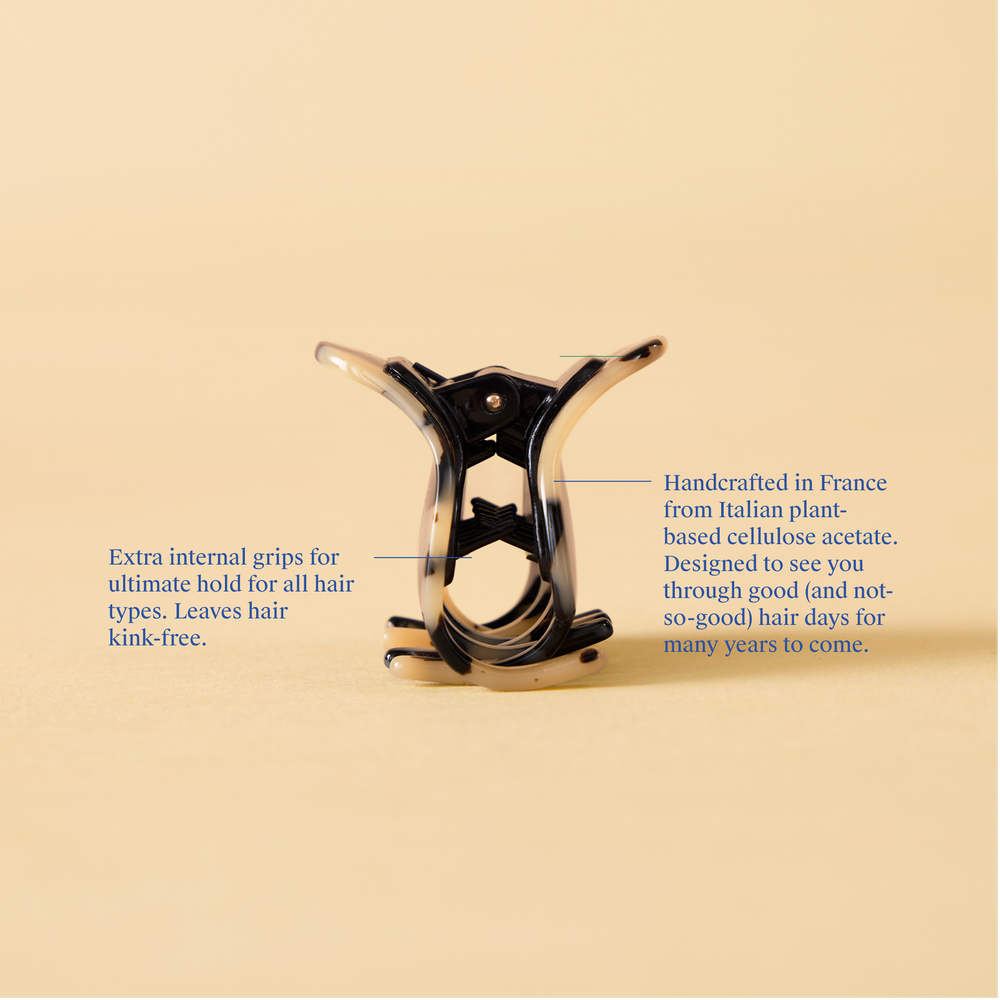 Extra internal grips for ultimate hold for all hair types. Leaves hair kink-free.

Handcrafted in France from Italian plant-based cellulose acetate. Designed to see you through good (and not-so-good) hair days for many years to come.